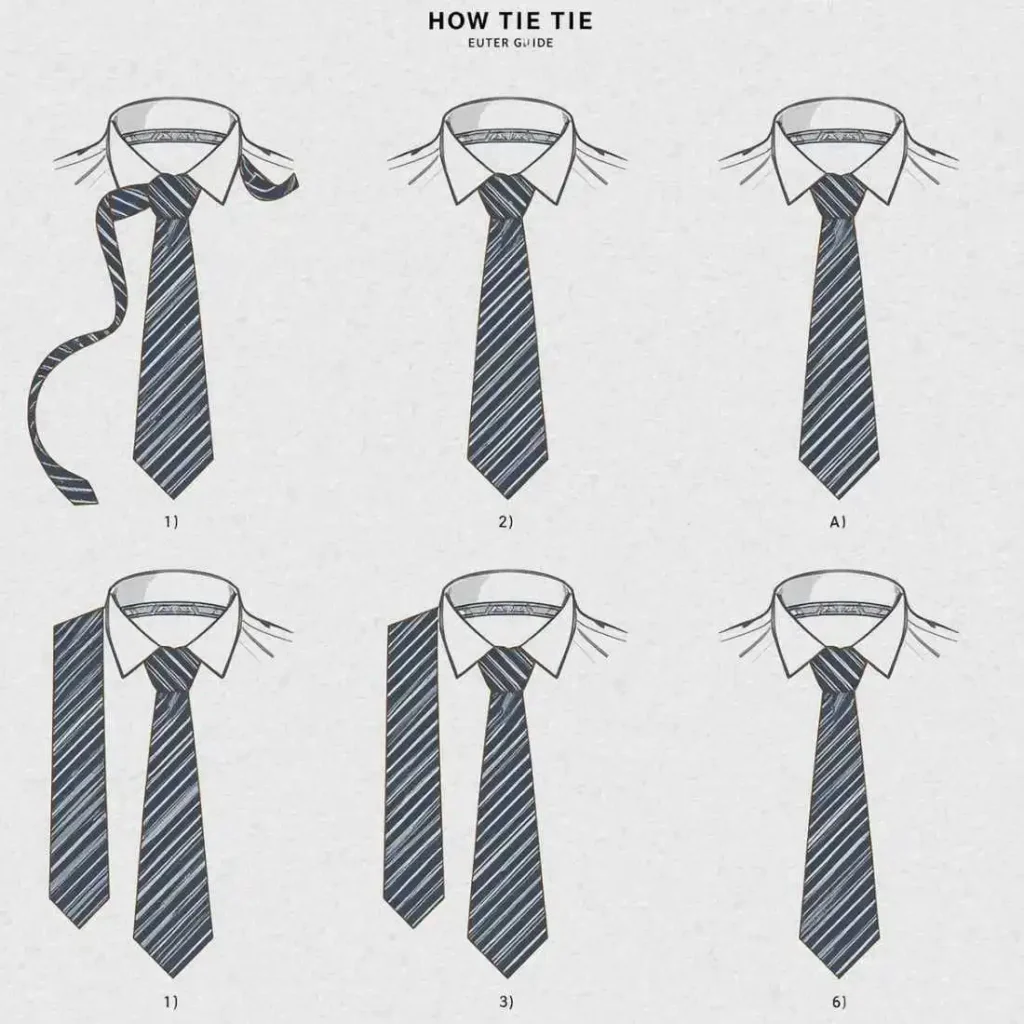 HOW TIE TIE
EUTER GUIDE

1)

2)

A)

1)

3)

6)