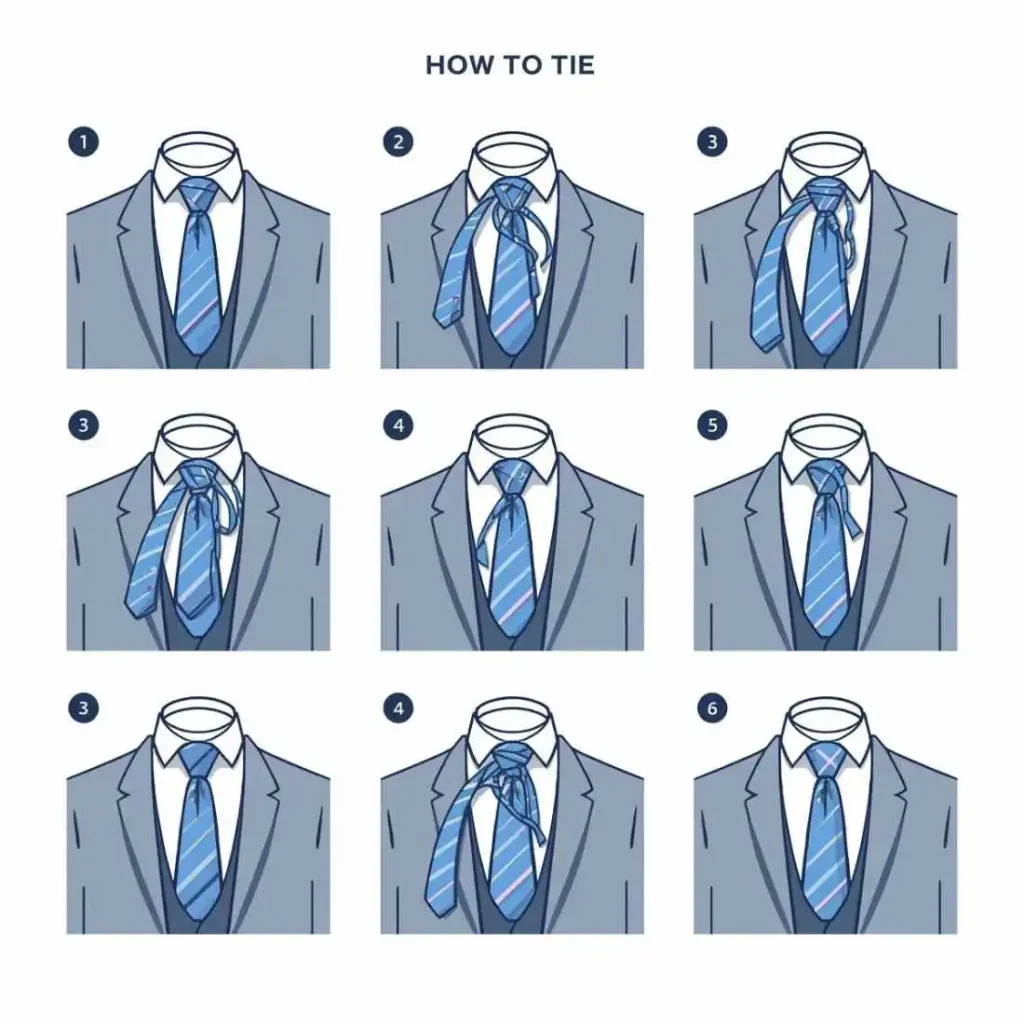 HOW TO TIE

1

2

3

3

4

5

3

4

6