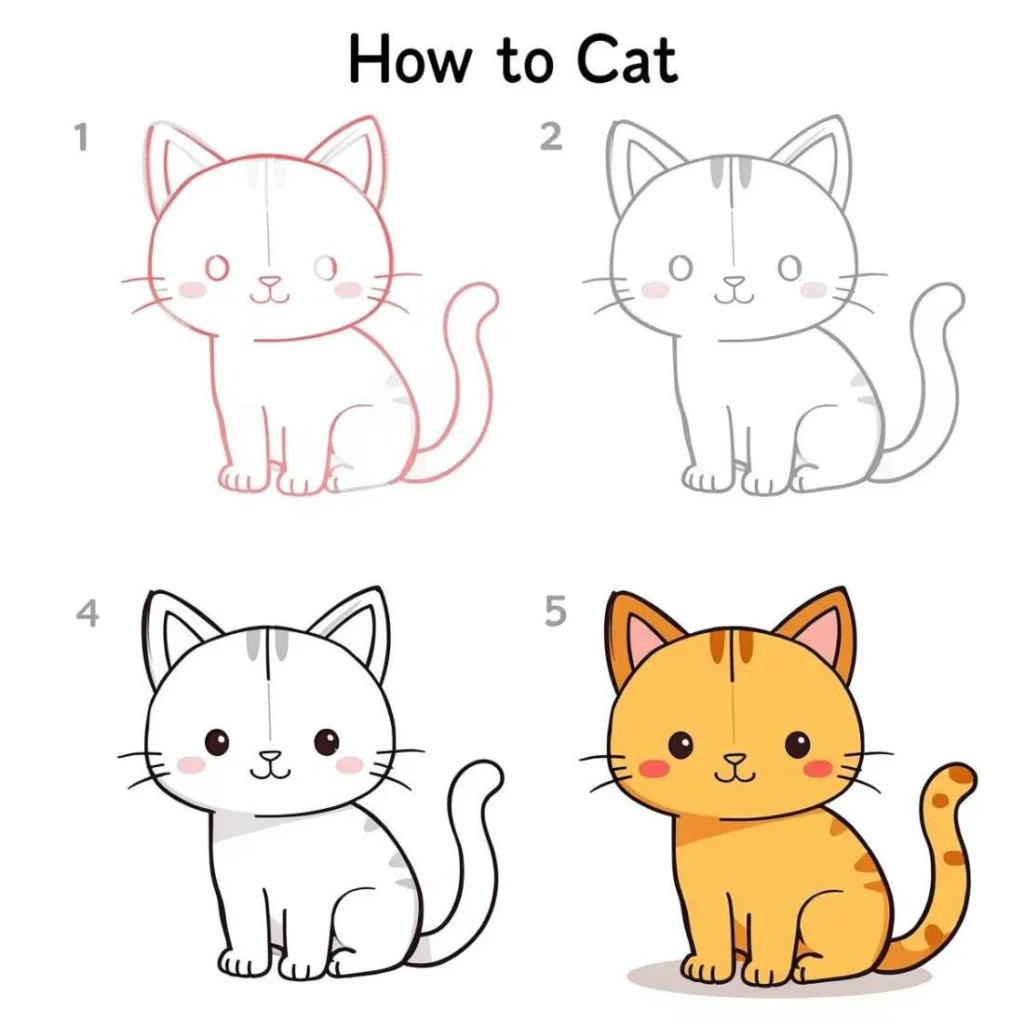 How to Cat

1

2

4

5