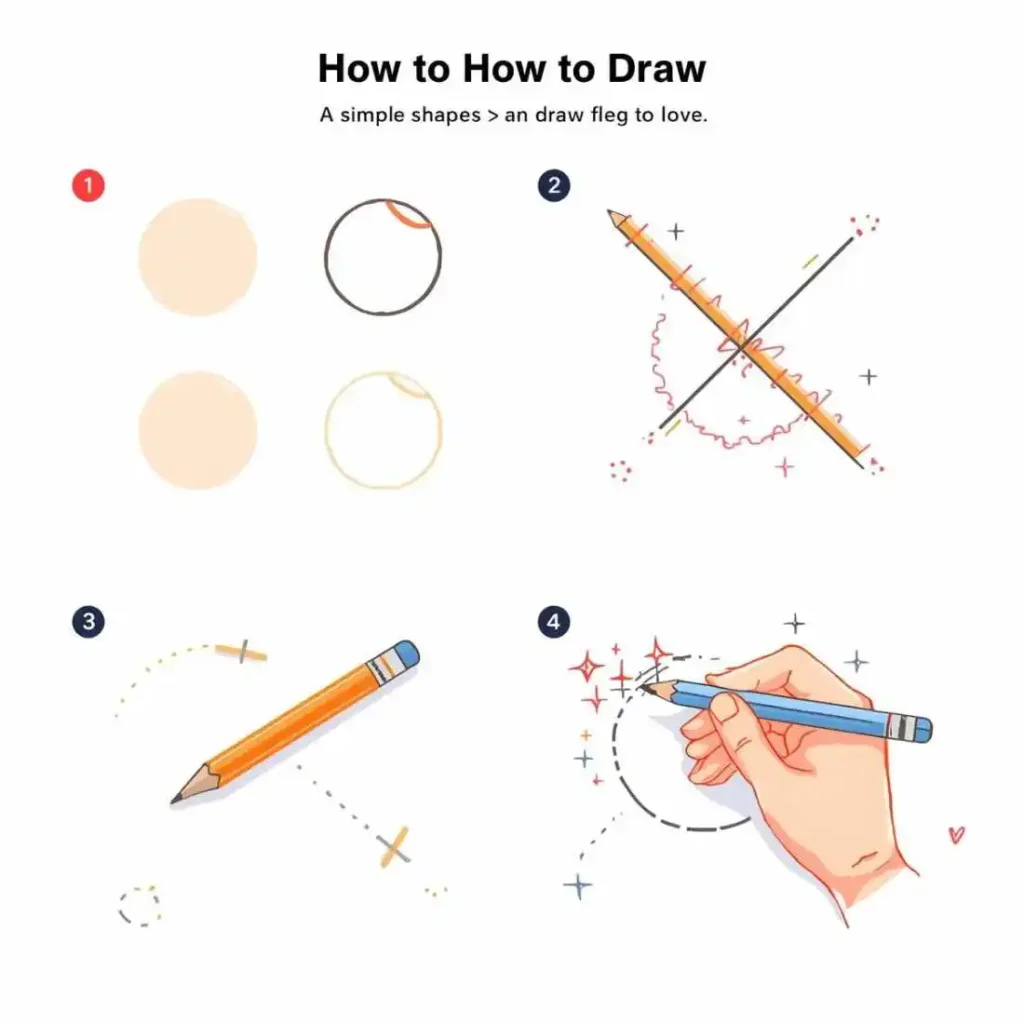 How to How to Draw

A simple shapes > an draw fleg to love.

1

2

3

4